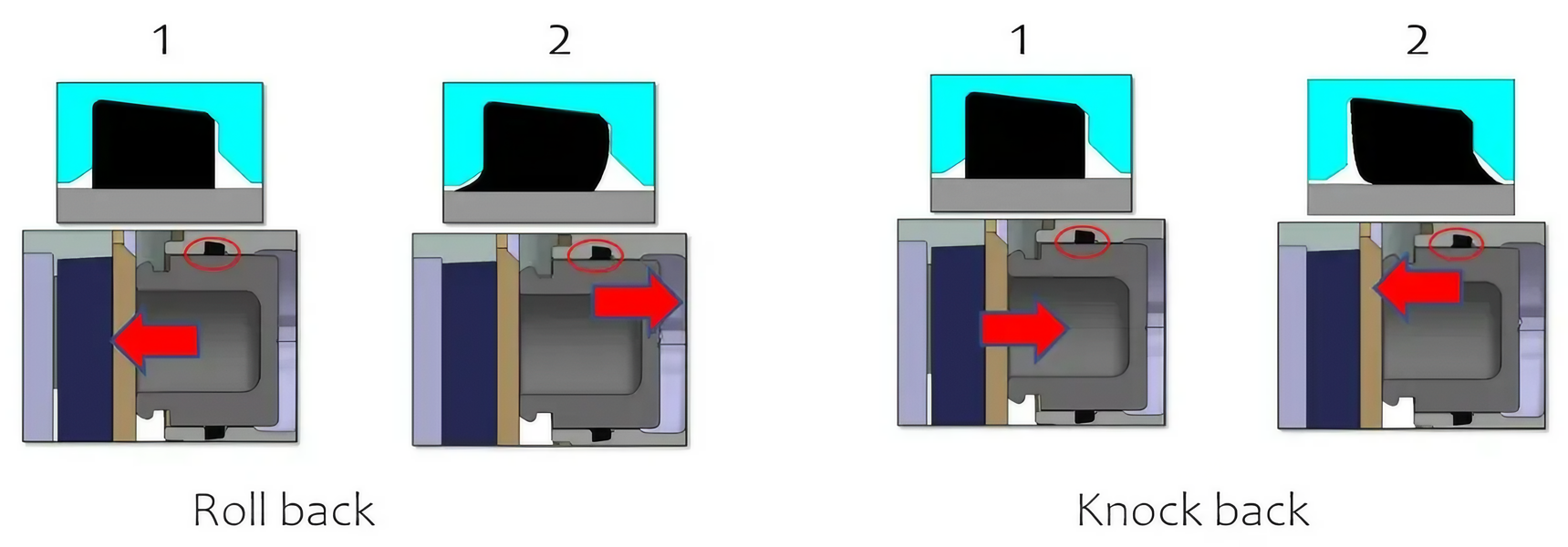 1

2

Roll back

1

2

Knock back